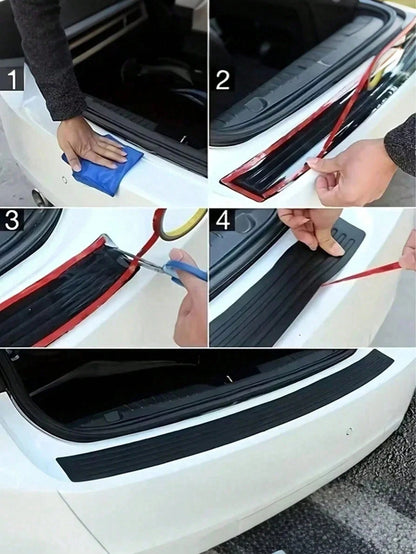 1

2

3

4