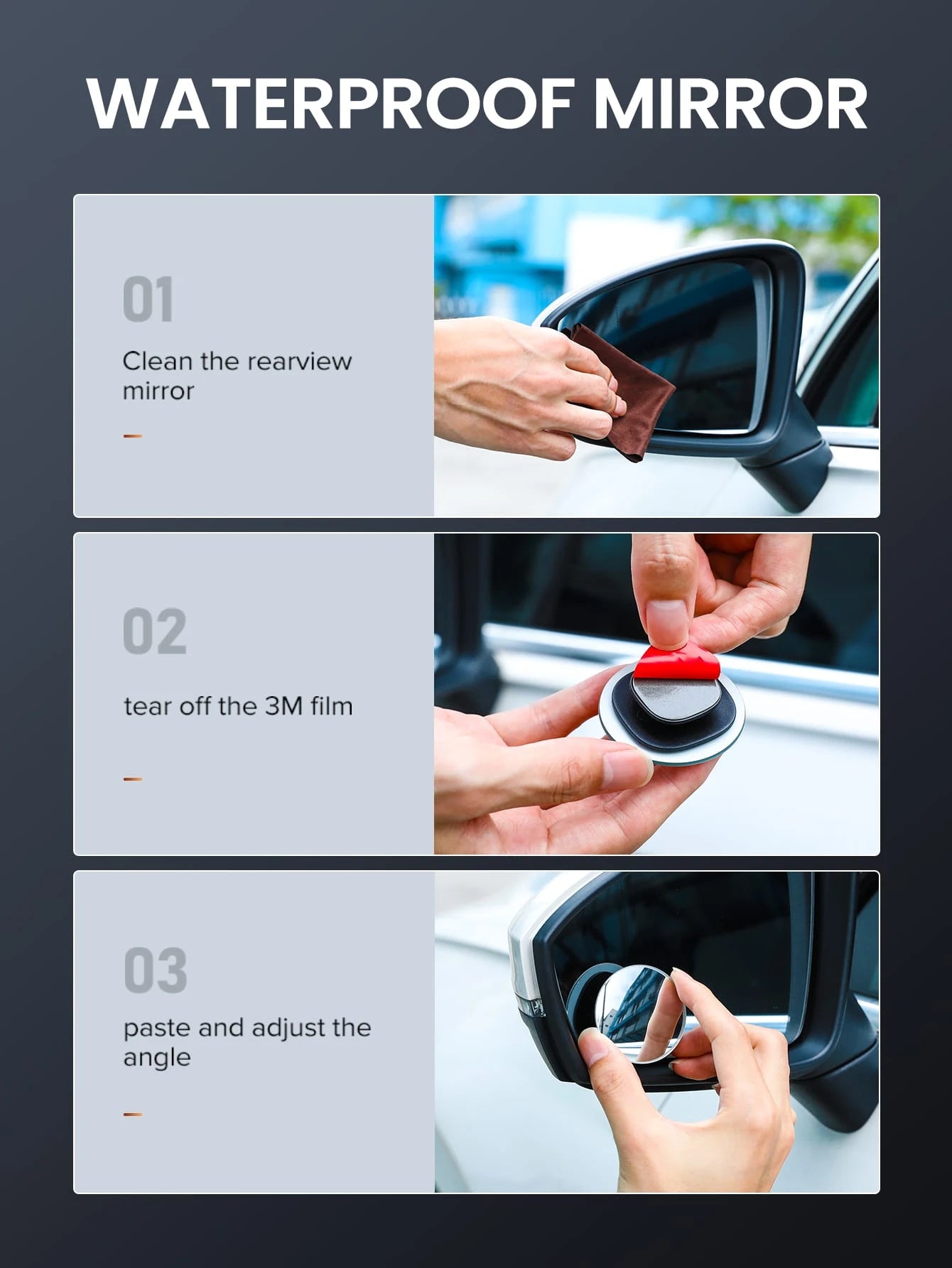 WATERPROOF MIRROR

01

Clean the rearview mirror

02

tear off the 3M film

03

paste and adjust the angle