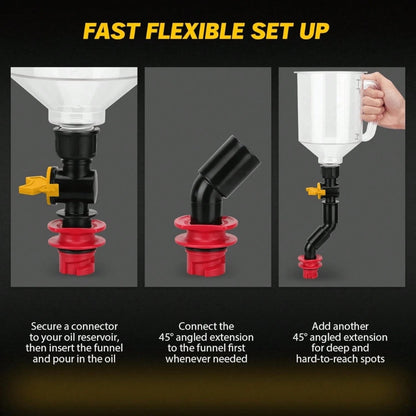 FAST FLEXIBLE SET UP

Secure a connector to your oil reservoir, then insert the funnel and pour in the oil

Connect the 45° angled extension to the funnel first whenever needed

Add another 45° angled extension for deep and hard-to-reach spots