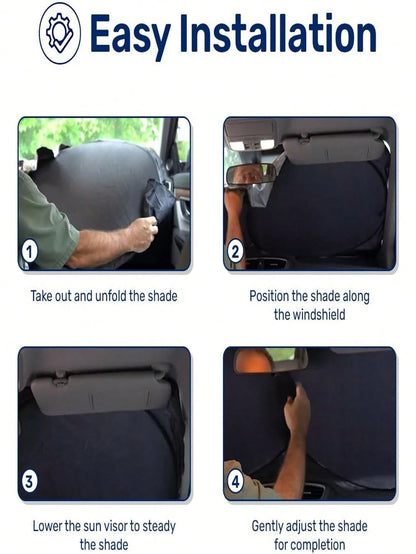 Easy Installation

1

Take out and unfold the shade

2

Position the shade along the windshield

3

Lower the sun visor to steady the shade

4

Gently adjust the shade for completion