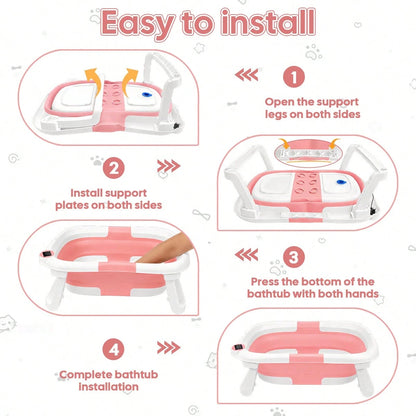 Easy to install

1
Open the support legs on both sides

2
Install support plates on both sides

3
Press the bottom of the bathtub with both hands

4
Complete bathtub installation