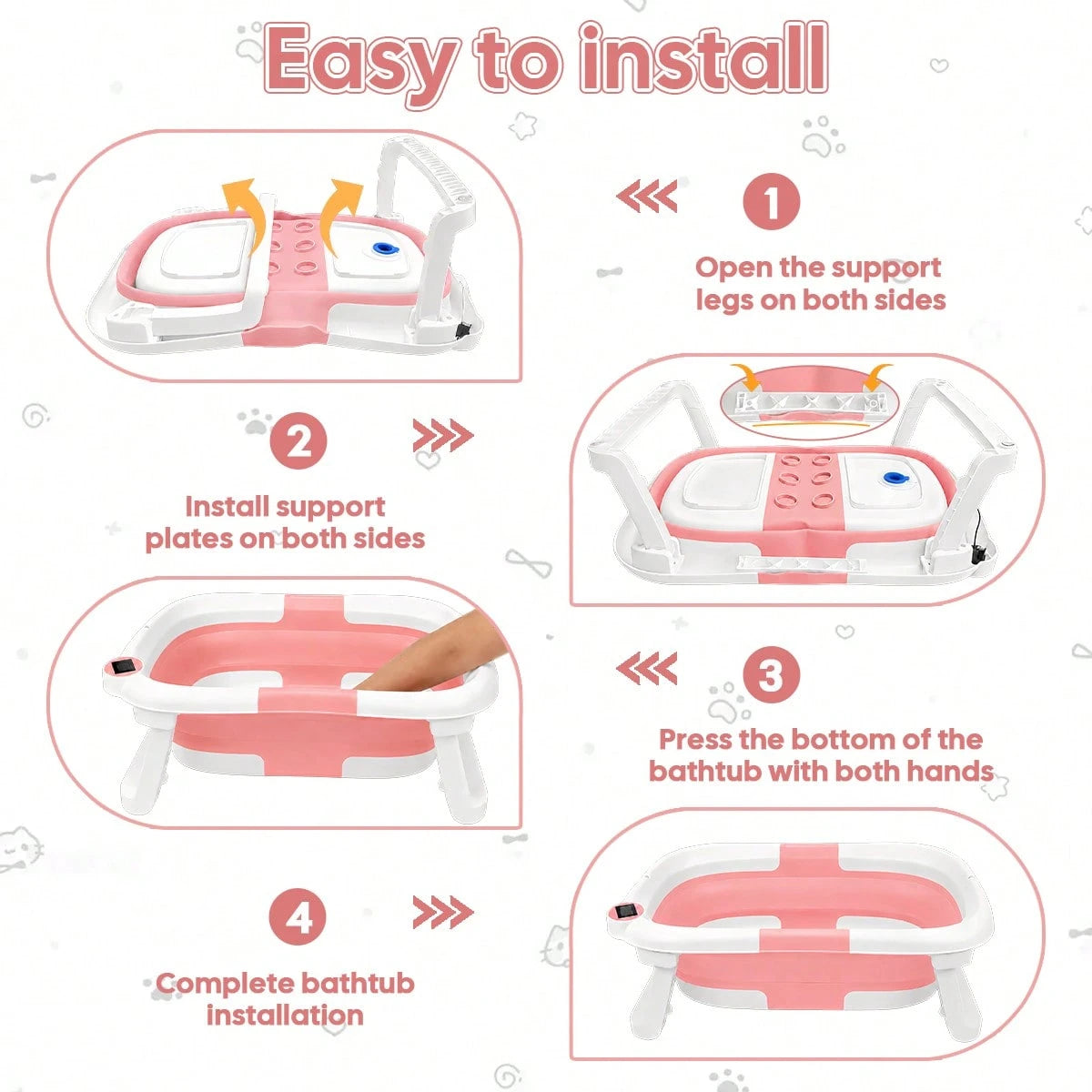 Easy to install

1

Open the support legs on both sides

2

Install support plates on both sides

3

Press the bottom of the bathtub with both hands

4

Complete bathtub installation