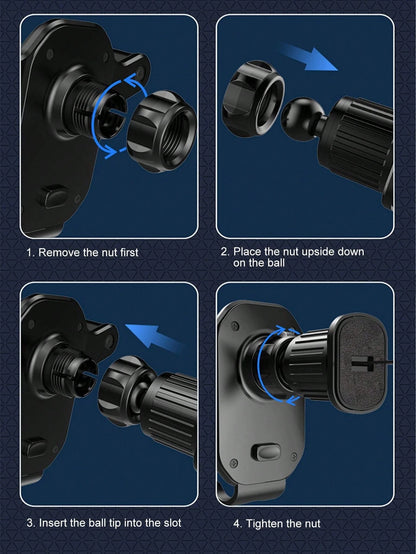 1. Remove the nut first

2. Place the nut upside down on the ball

3. Insert the ball tip into the slot

4. Tighten the nut