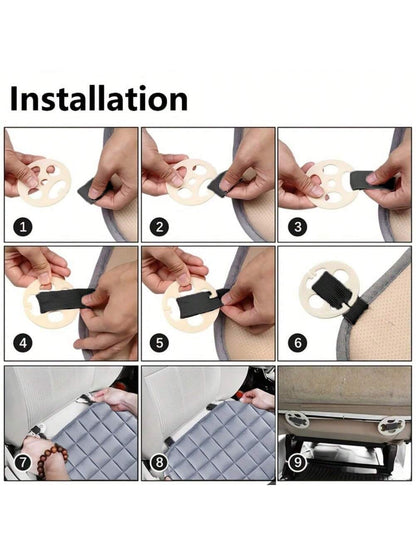 Installation

1

2

3

4

5

6

7

8

9