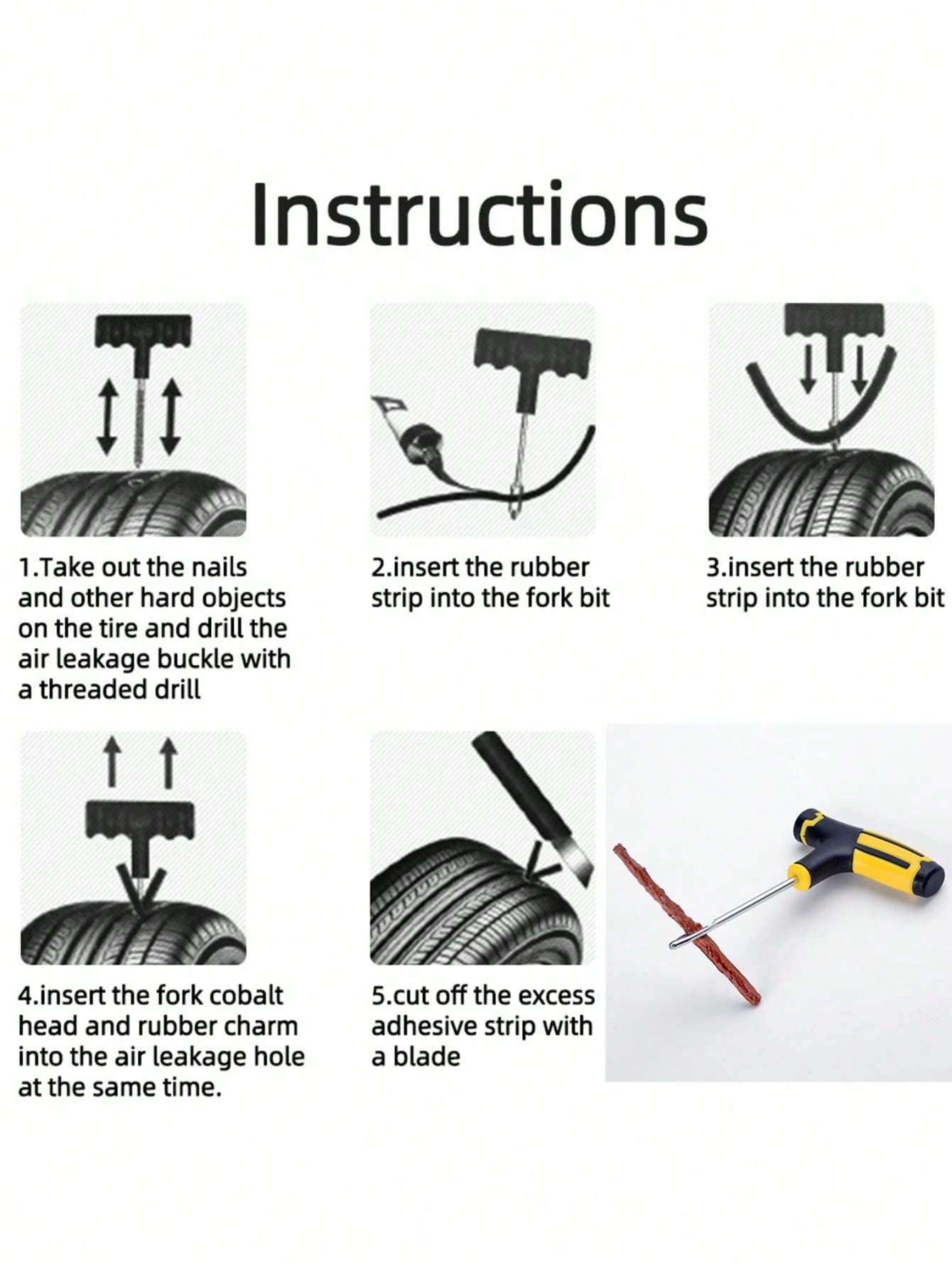 Instructions

1.Take out the nails and other hard objects on the tire and drill the air leakage buckle with a threaded drill

2.insert the rubber strip into the fork bit

3.insert the rubber strip into the fork bit

4.insert the fork cobalt head and rubber charm into the air leakage hole at the same time.

5.cut off the excess adhesive strip with a blade