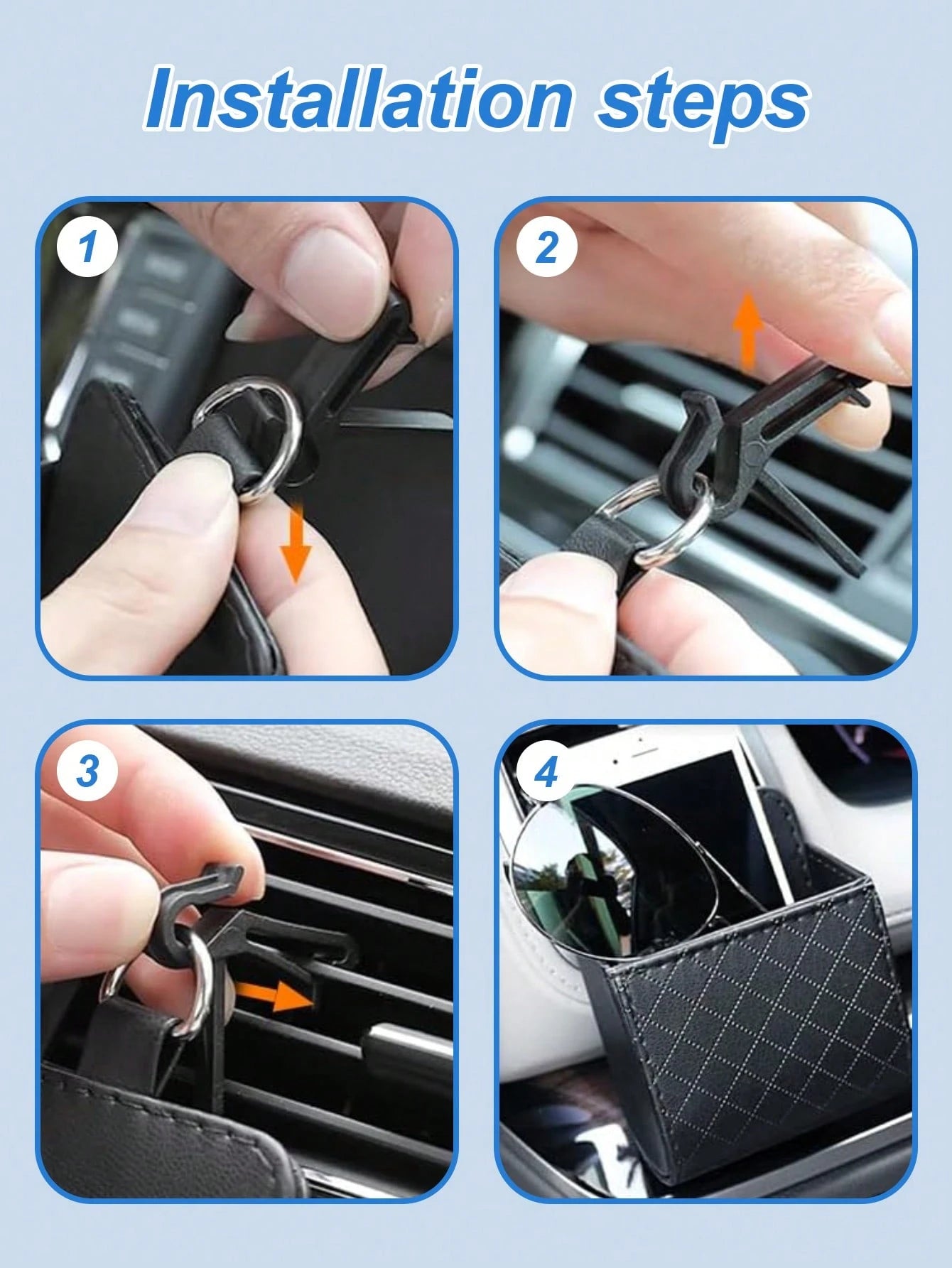 Installation steps

1

2

3

4