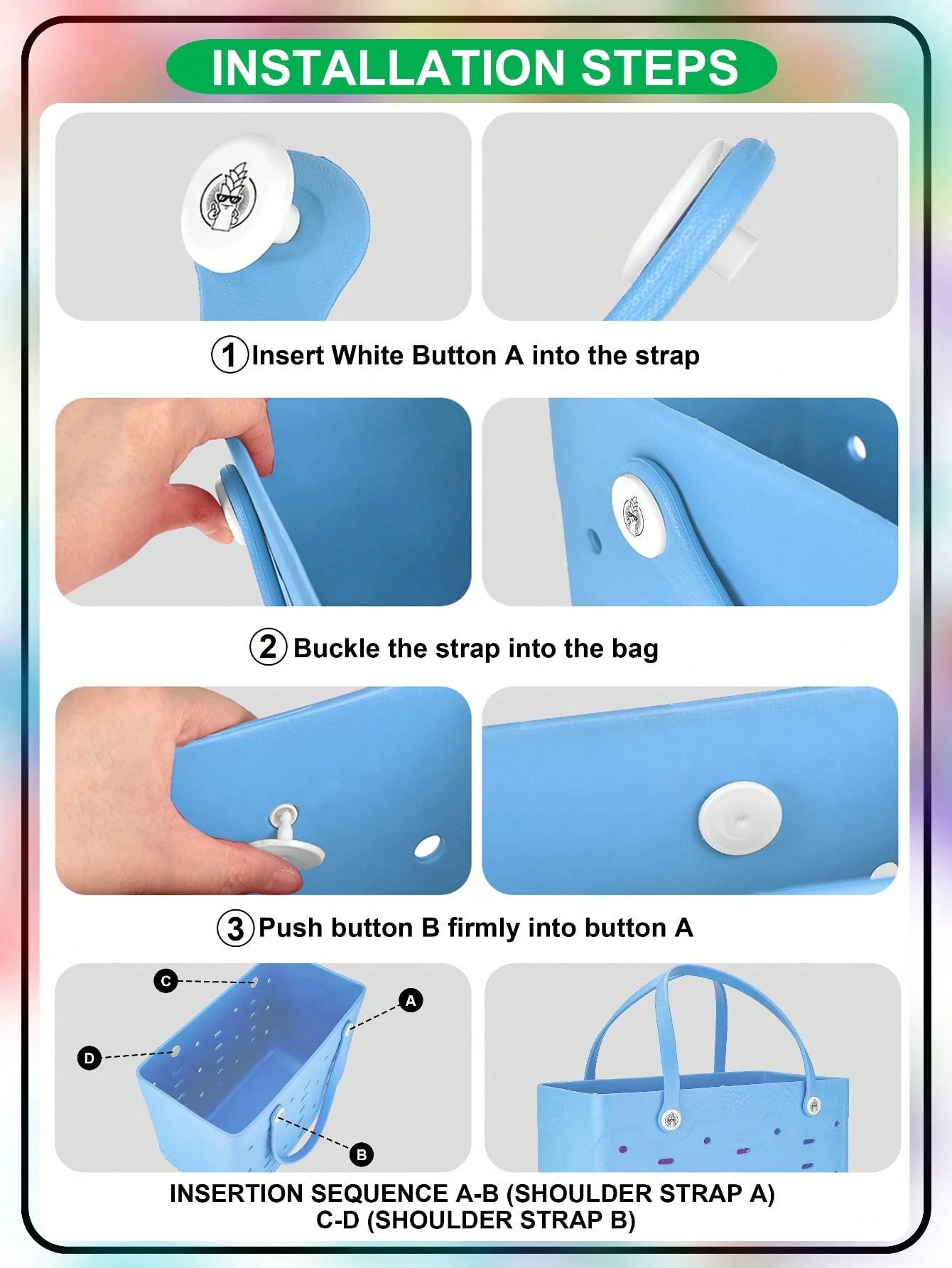 INSTALLATION STEPS

1 Insert White Button A into the strap

2 Buckle the strap into the bag

3 Push button B firmly into button A

C

A

D

B

INSERTION SEQUENCE A-B (SHOULDER STRAP A)
C-D (SHOULDER STRAP B)