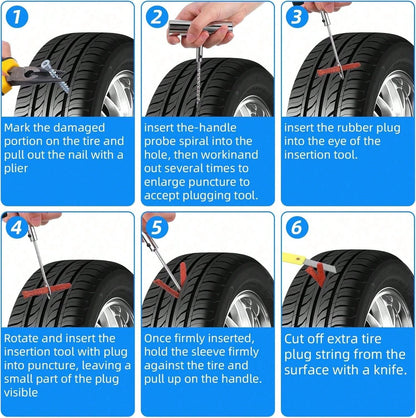 1

Mark the damaged portion on the tire and pull out the nail with a plier

2

insert the-handle probe spiral into the hole, then workinand out several times to enlarge puncture to accept plugging tool.

3

insert the rubber plug into the eye of the insertion tool.

4

Rotate and insert the insertion tool with plug into puncture, leaving a small part of the plug visible

5

Once firmly inserted, hold the sleeve firmly against the tire and pull up on the handle.

6

Cut off extra tire plug string from the surface with a knife.