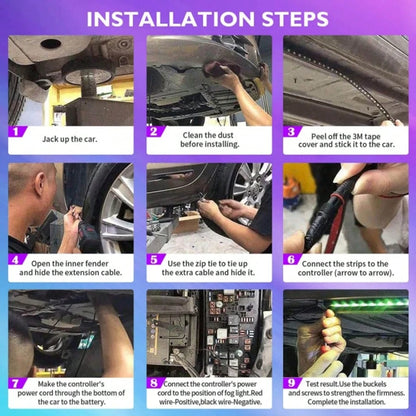 INSTALLATION STEPS

1 Jack up the car.

2 Clean the dust before installing.

3 Peel off the 3M tape cover and stick it to the car.

4 Open the inner fender and hide the extension cable.

5 Use the zip tie to tie up the extra cable and hide it.

6 Connect the strips to the controller (arrow to arrow).

7 Make the controller's power cord through the bottom of the car to the battery.

8 Connect the controller's power cord to the position of fog light.Red wire-Positive,black wire-Negative.

9 Test result.Use the buckels and screws to strengthen the firmness. Complete the installation.