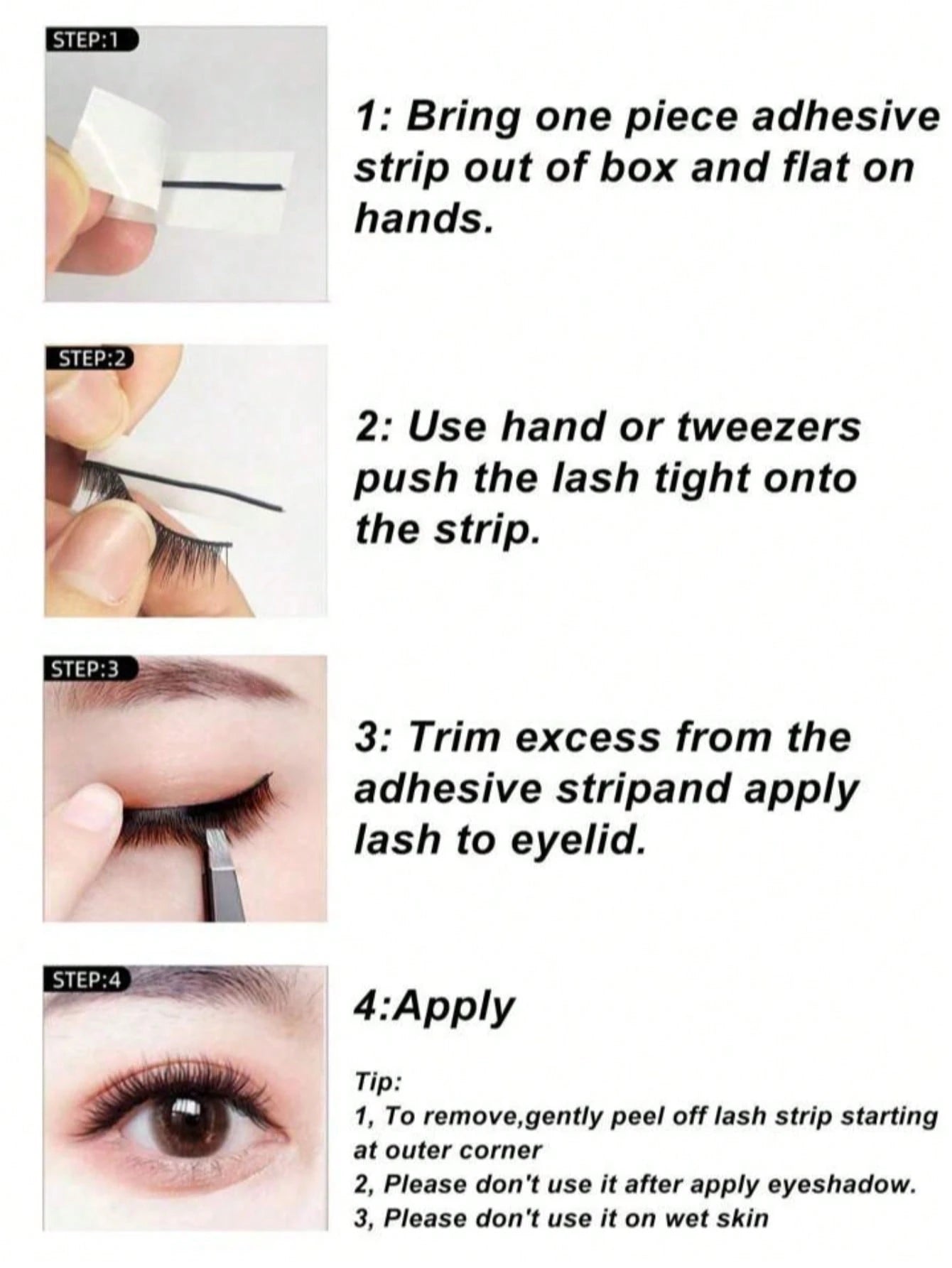 STEP:1

1: Bring one piece adhesive strip out of box and flat on hands.

STEP:2

2: Use hand or tweezers push the lash tight onto the strip.

STEP:3

3: Trim excess from the adhesive stripand apply lash to eyelid.

STEP:4

4:Apply

Tip:
1, To remove,gently peel off lash strip starting at outer corner
2, Please don't use it after apply eyeshadow.
3, Please don't use it on wet skin