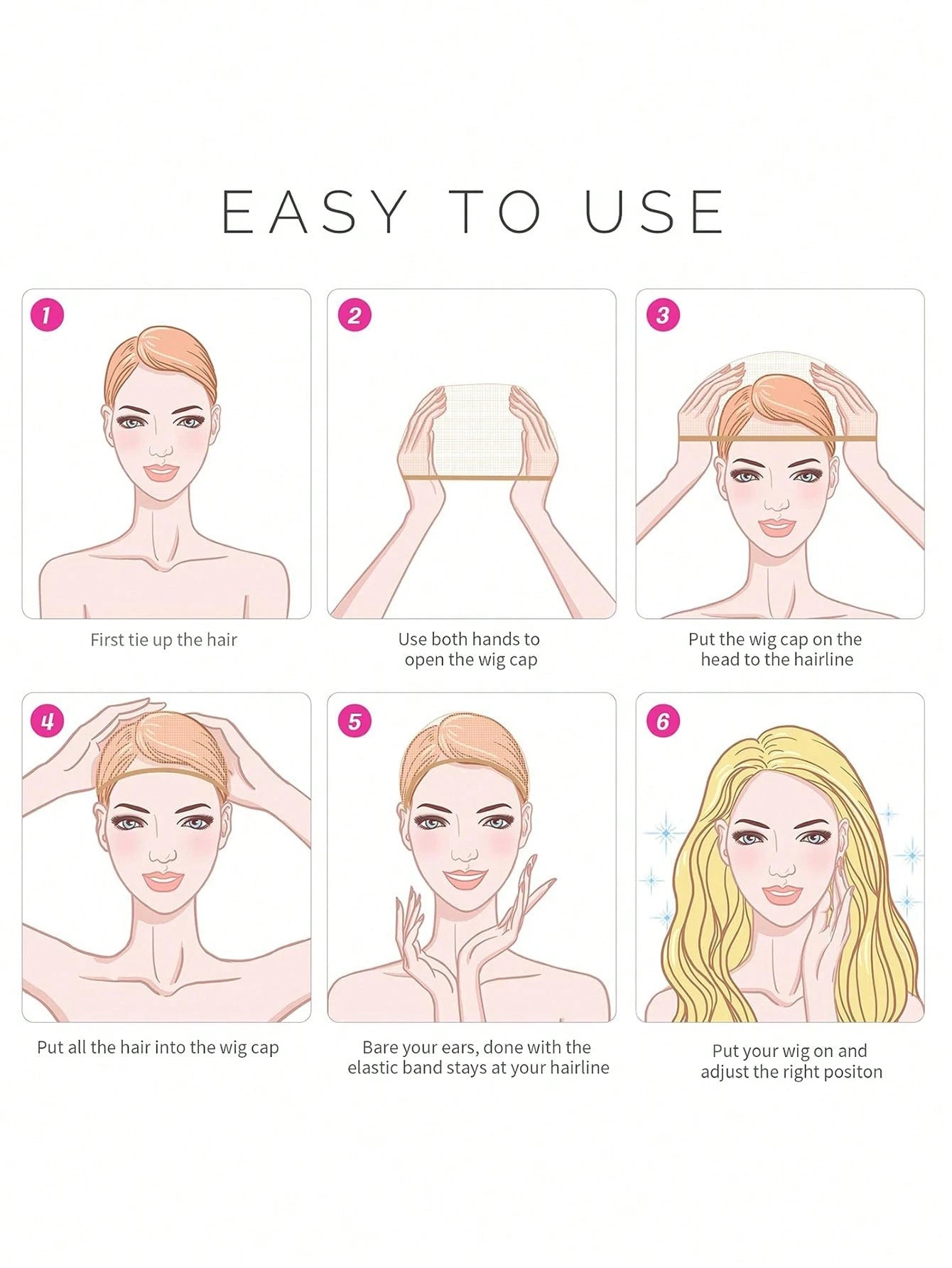 EASY TO USE

1

First tie up the hair

2

Use both hands to open the wig cap

3

Put the wig cap on the head to the hairline

4

Put all the hair into the wig cap

5

Bare your ears, done with the elastic band stays at your hairline

6

Put your wig on and adjust the right positon