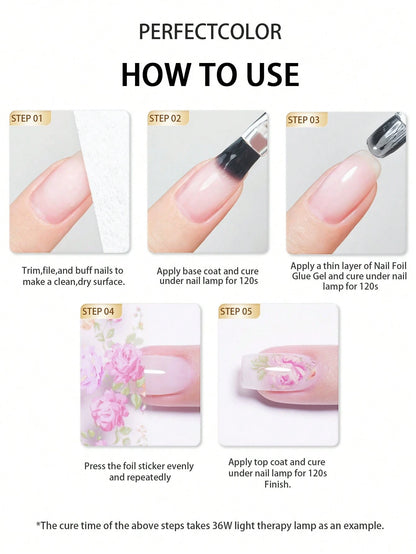 PERFECTCOLOR

HOW TO USE

STEP 01

Trim,file,and buff nails to make a clean,dry surface.

STEP 02

Apply base coat and cure under nail lamp for 120s

STEP 03

Apply a thin layer of Nail Foil Glue Gel and cure under nail lamp for 120s

STEP 04

Press the foil sticker evenly and repeatedly

STEP 05

Apply top coat and cure under nail lamp for 120s Finish.

*The cure time of the above steps takes 36W light therapy lamp as an example.