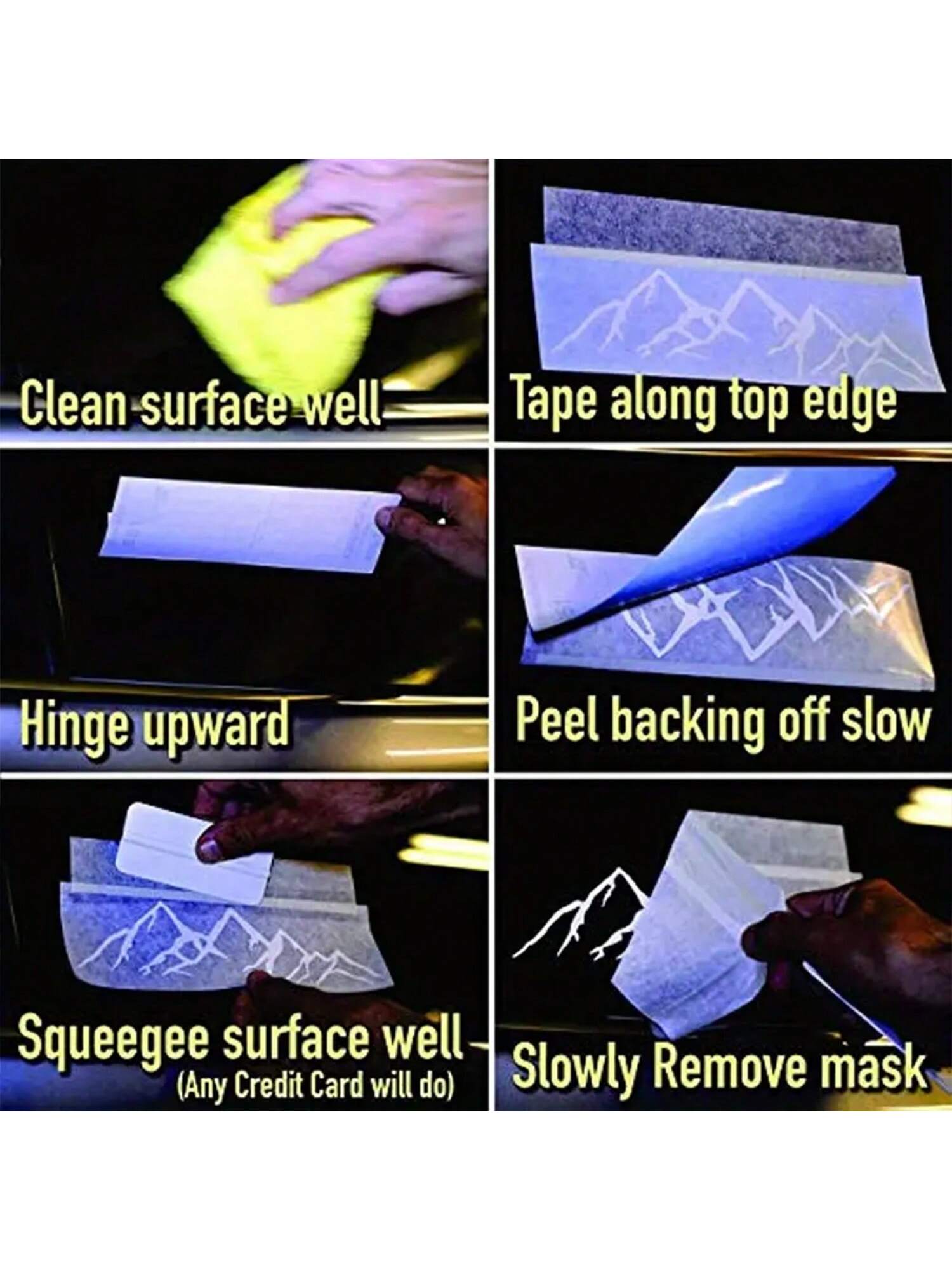 Clean surface well

Tape along top edge

Hinge upward

Peel backing off slow

Squeegee surface well
(Any Credit Card will do)

Slowly Remove mask