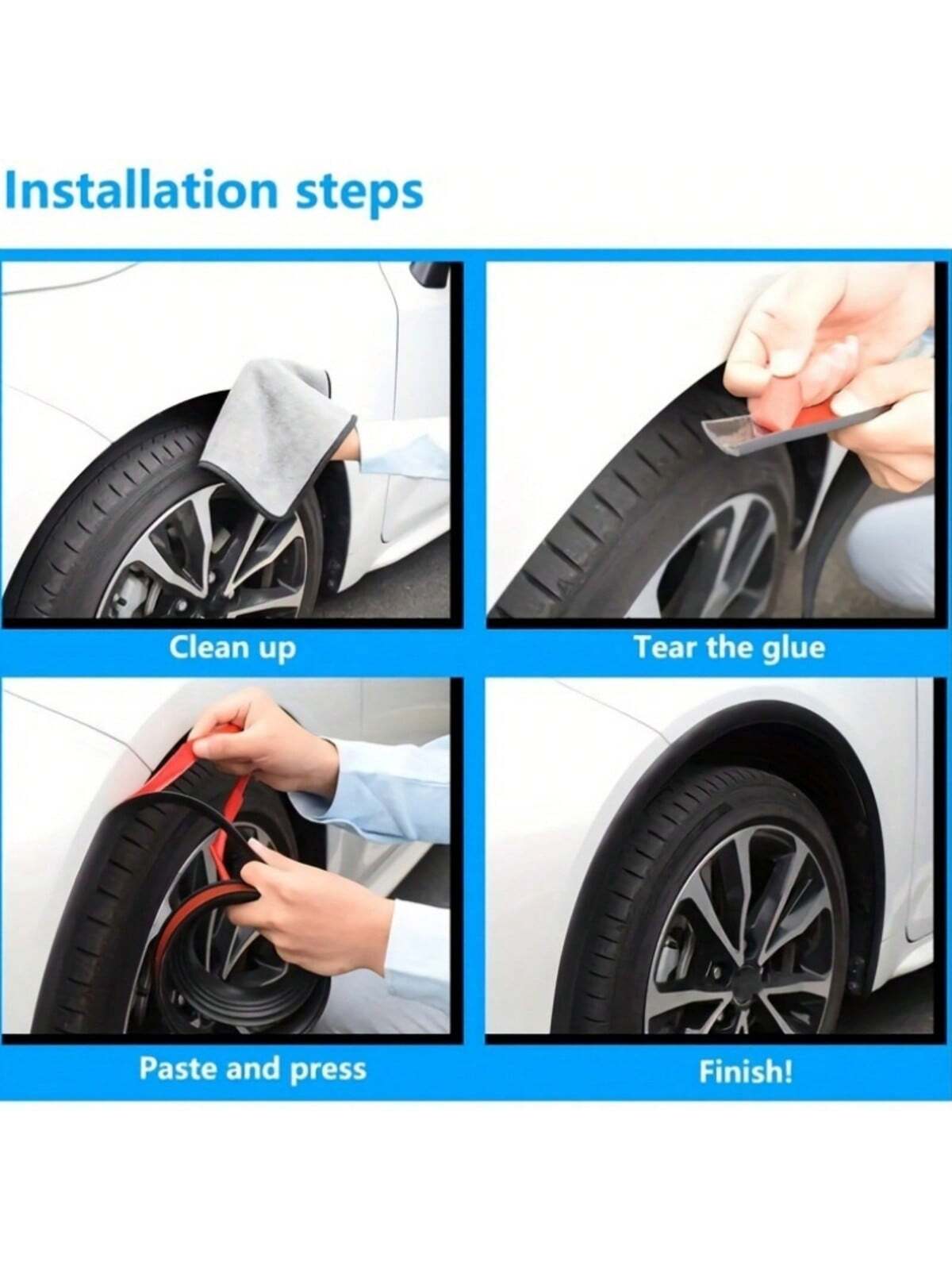 Installation steps

Clean up

Tear the glue

Paste and press

Finish!