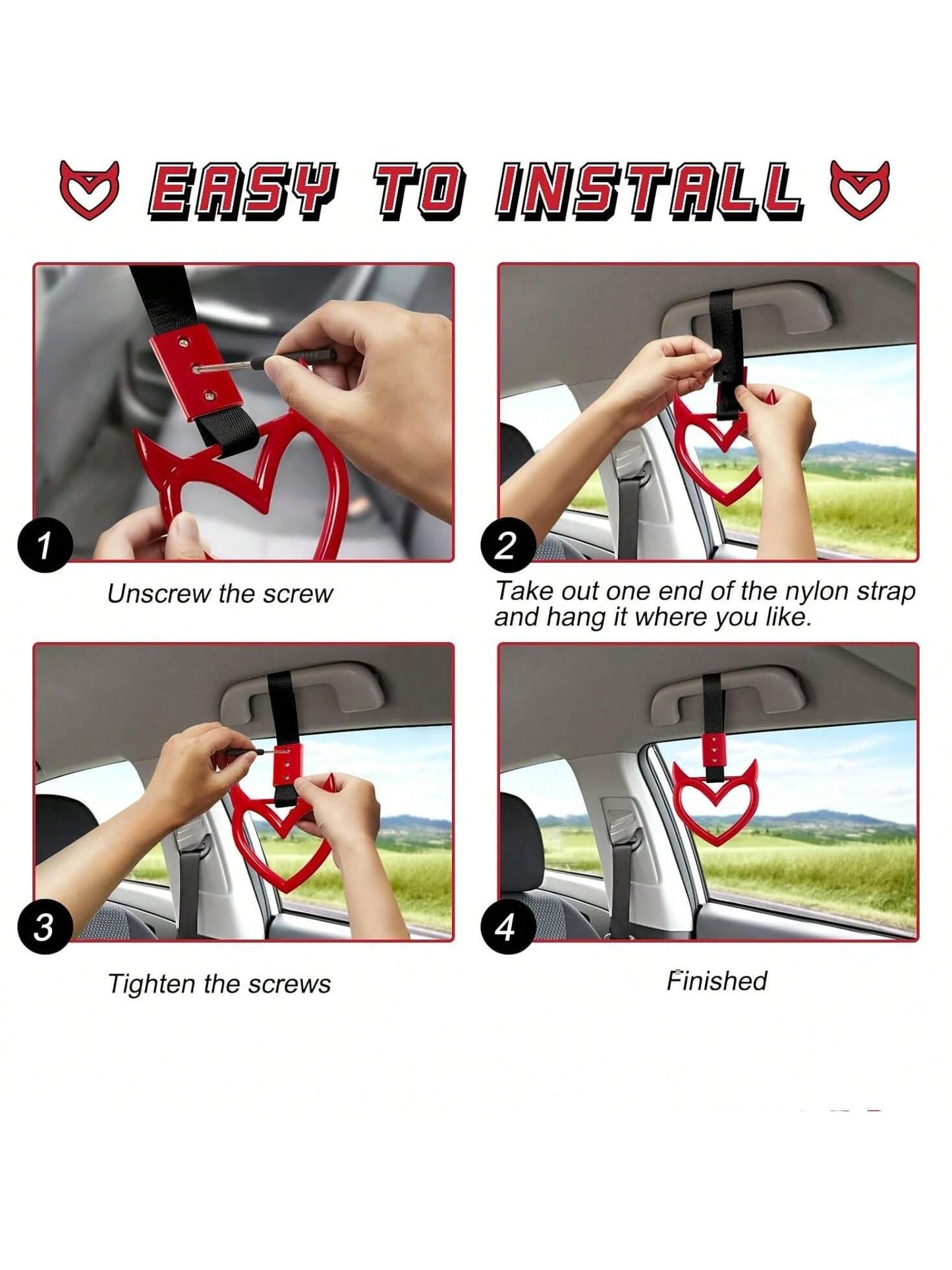 EASY TO INSTALL

1

Unscrew the screw

2

Take out one end of the nylon strap and hang it where you like.

3

Tighten the screws

4

Finished