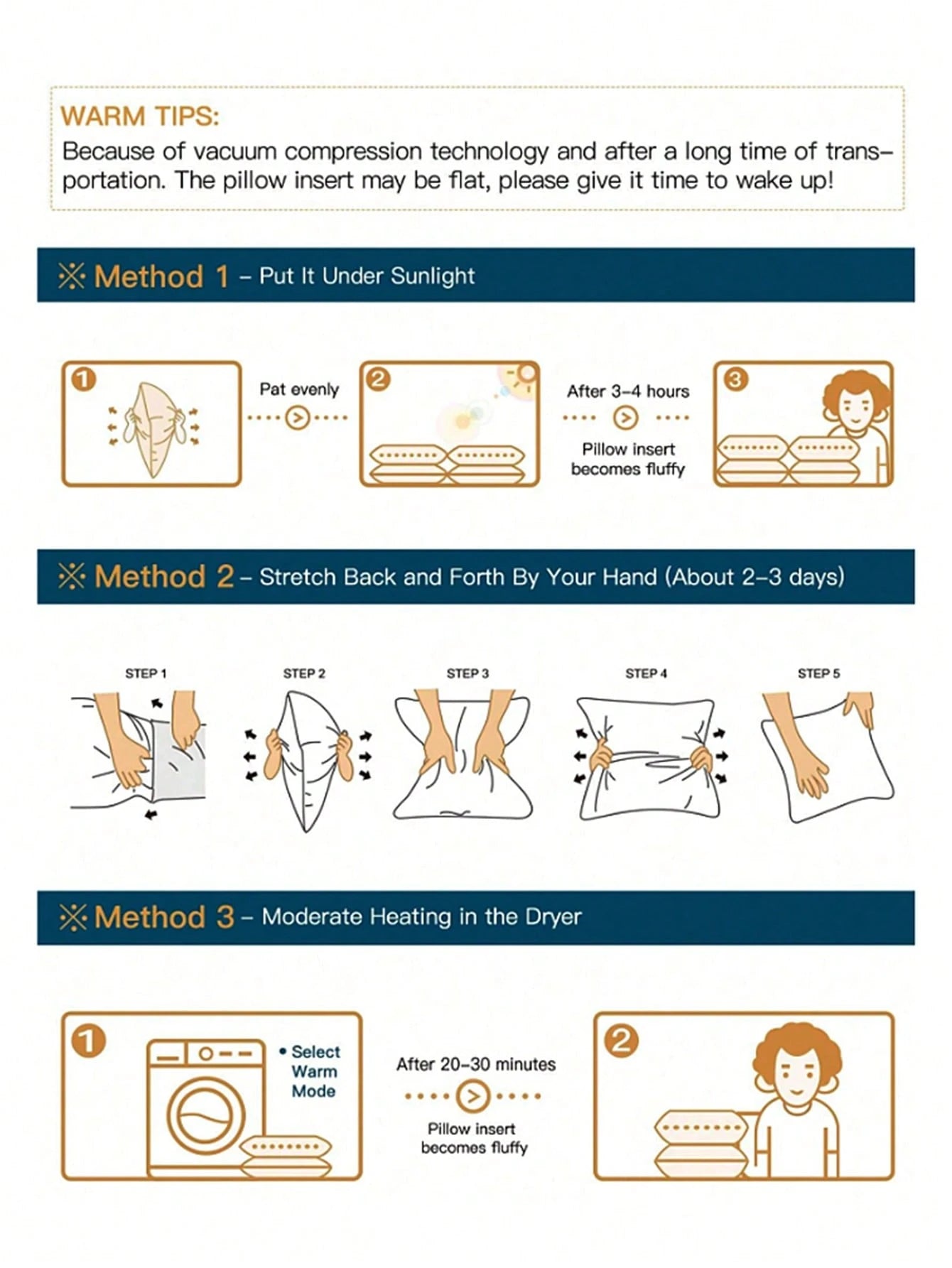 WARM TIPS:
Because of vacuum compression technology and after a long time of transportation. The pillow insert may be flat, please give it time to wake up!

※ Method 1 – Put It Under Sunlight

1

Pat evenly

2

After 3–4 hours

Pillow insert becomes fluffy

3

※ Method 2 – Stretch Back and Forth By Your Hand (About 2–3 days)

STEP 1

STEP 2

STEP 3

STEP 4

STEP 5

※ Method 3 – Moderate Heating in the Dryer

1

• Select Warm Mode

After 20–30 minutes

Pillow insert becomes fluffy

2