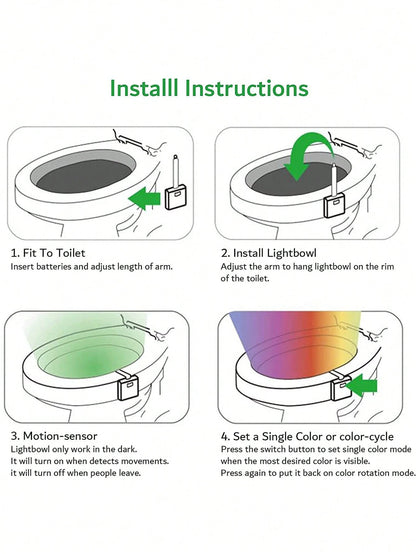 Installl Instructions

1. Fit To Toilet
Insert batteries and adjust length of arm.

2. Install Lightbowl
Adjust the arm to hang lightbowl on the rim of the toilet.

3. Motion-sensor
Lightbowl only work in the dark.
It will turn on when detects movements.
it will turn off when people leave.

4. Set a Single Color or color-cycle
Press the switch button to set single color mode when the most desired color is visible.
Press again to put it back on color rotation mode.